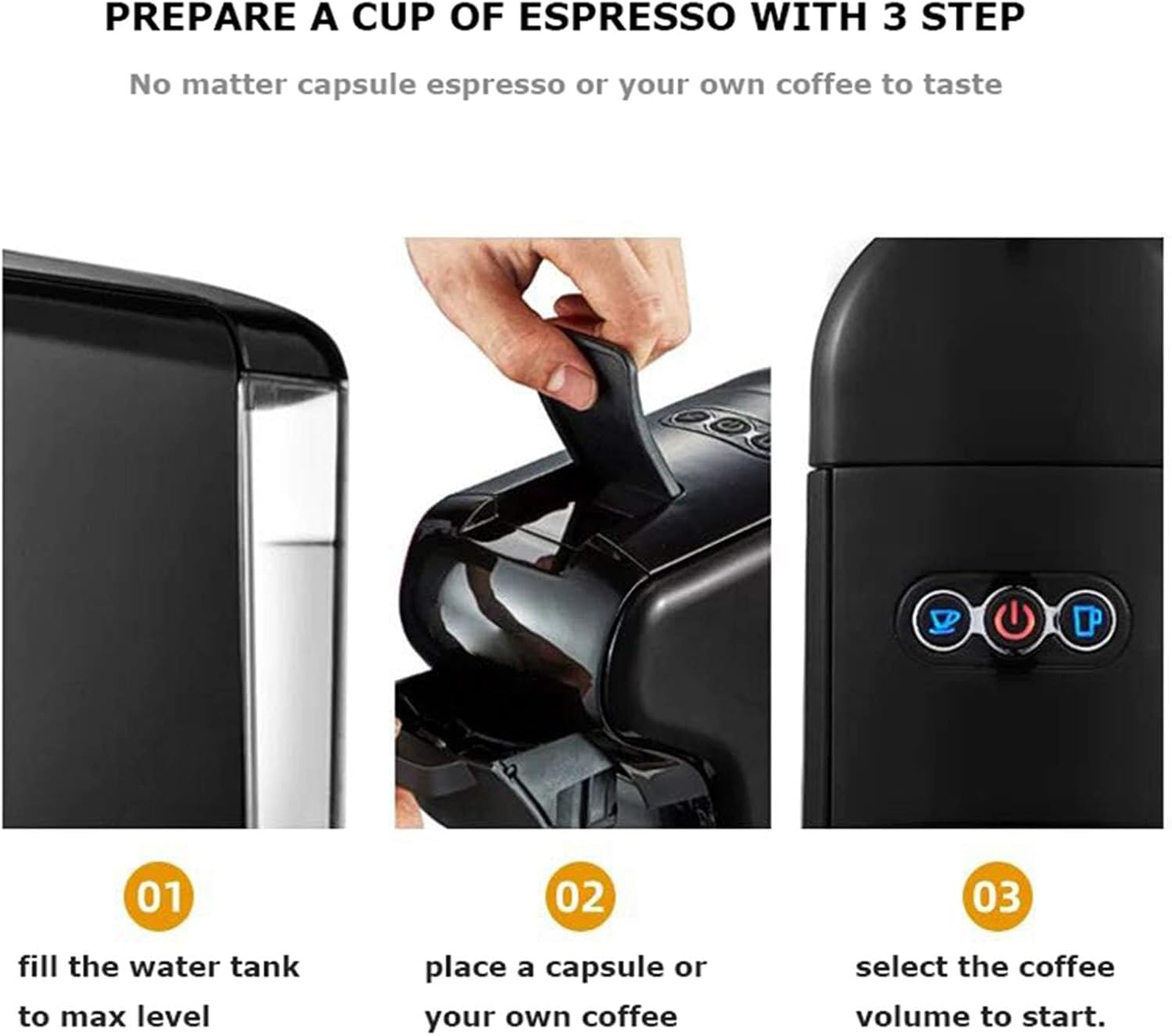 PREPARE A CUP OF ESPRESSO WITH 3 STEP

No matter capsule espresso or your own coffee to taste

01

fill the water tank to max level

02

place a capsule or your own coffee

03

select the coffee volume to start.