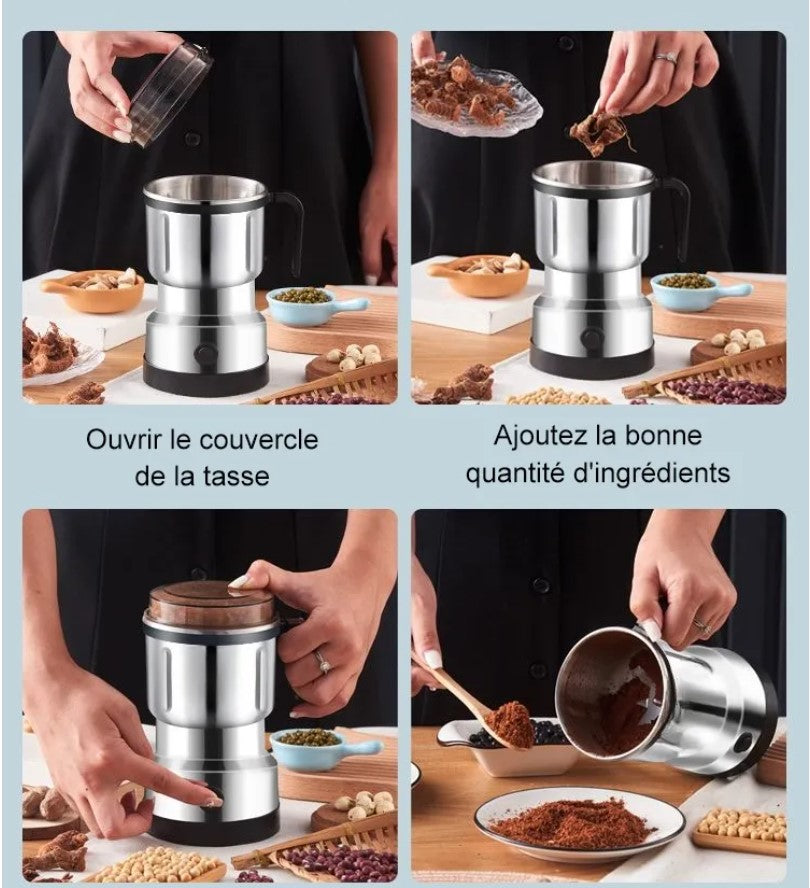 Ouvrir le couvercle de la tasse

Ajoutez la bonne quantité d'ingrédients