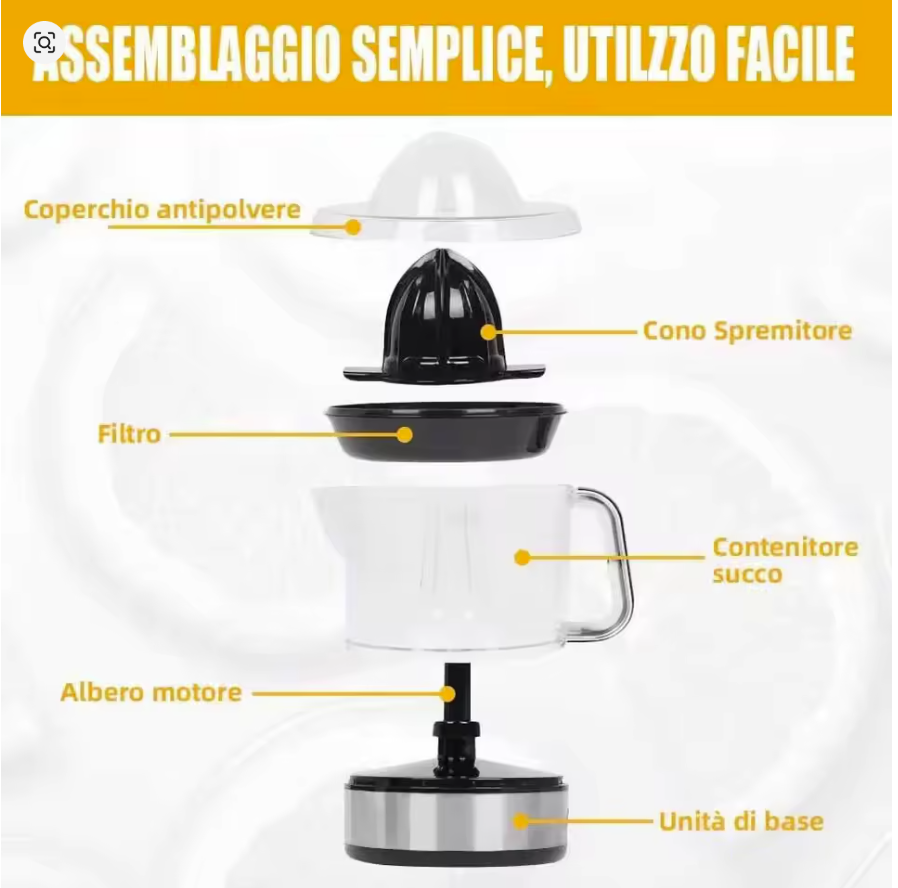 ASSEMBLAGGIO SEMPLICE, UTILZZO FACILE

Coperchio antipolvere

Cono Spremitore

Filtro

Contenitore succo

Albero motore

Unità di base